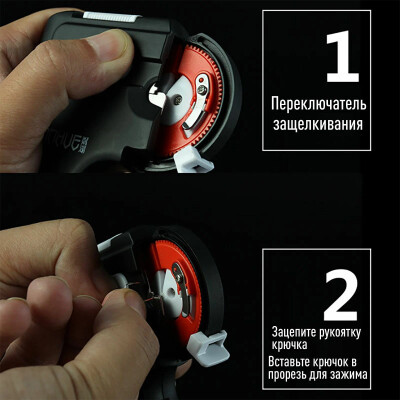 1

Переключатель защелкивания

2

Зацепите рукоятку крючка

Вставьте крючок в прорезь для зажима